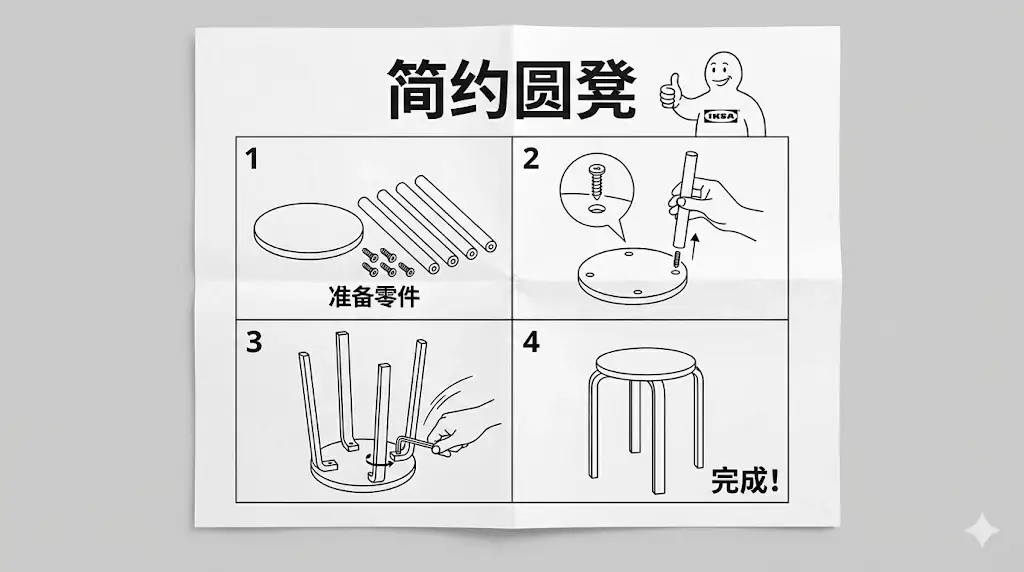 简约圆凳

IKSA

1

准备零件

2

3

4

完成!